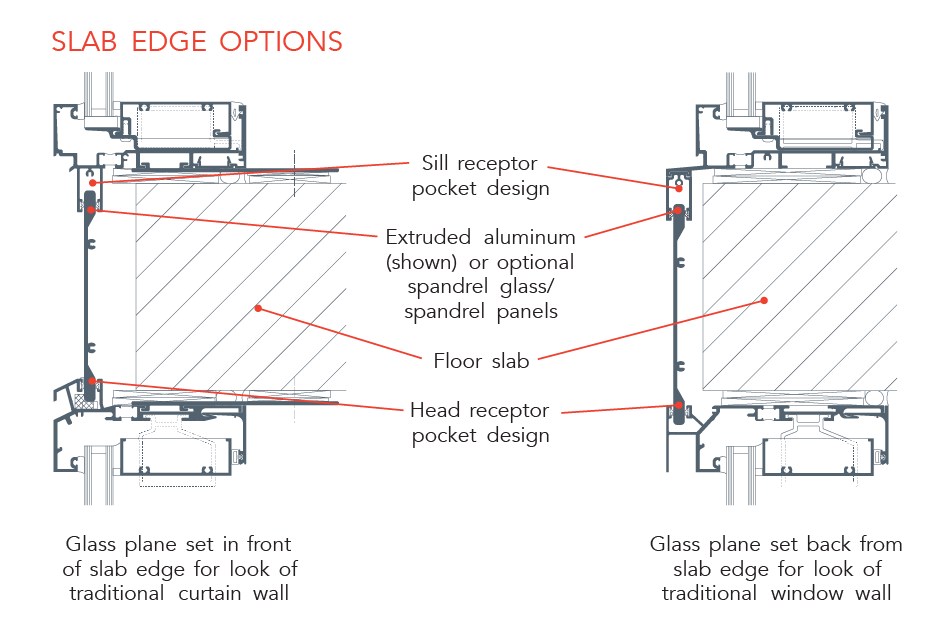 SLAB EDGE OPTIONS

Sill receptor pocket design

Extruded aluminum (shown) or optional spandrel glass/ spandrel panels

Floor slab

Head receptor pocket design

Glass plane set in front of slab edge for look of traditional curtain wall

Glass plane set back from slab edge for look of traditional window wall