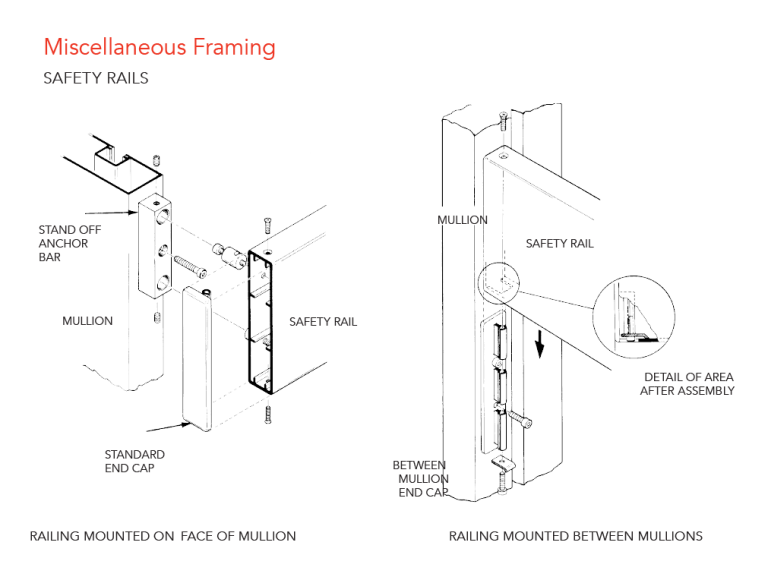 Miscellaneous Framing

SAFETY RAILS

STAND OFF ANCHOR BAR

MULLION

SAFETY RAIL

STANDARD END CAP

RAILING MOUNTED ON FACE OF MULLION

MULLION

SAFETY RAIL

DETAIL OF AREA AFTER ASSEMBLY

BETWEEN MULLION END CAP

RAILING MOUNTED BETWEEN MULLIONS