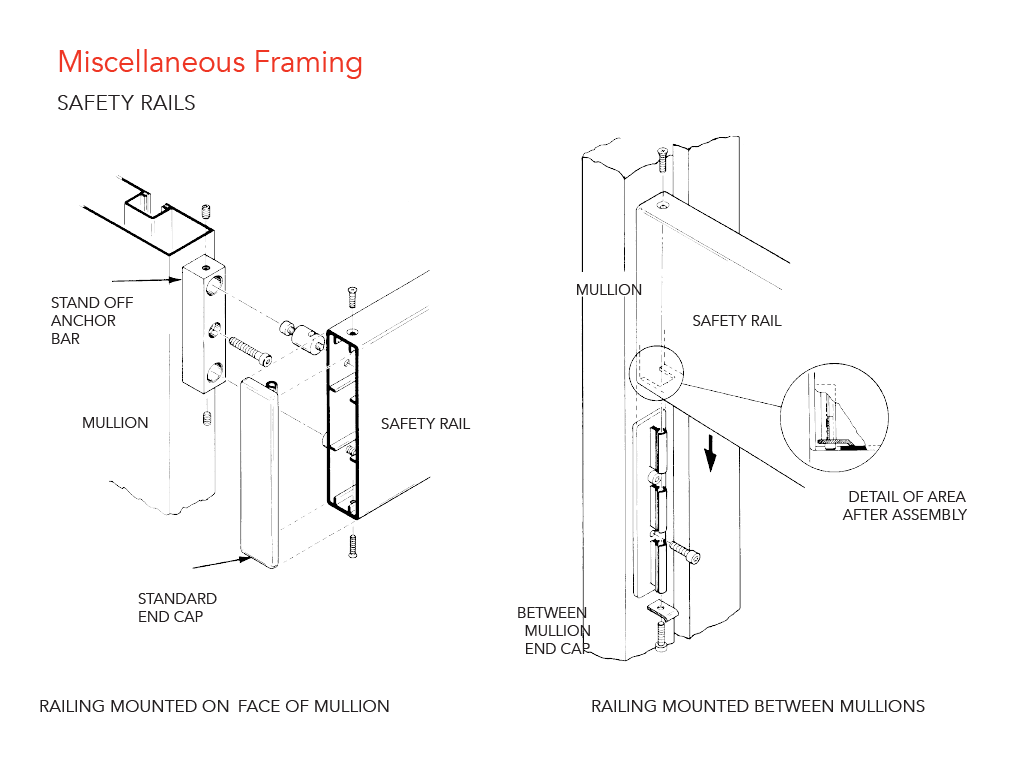 Miscellaneous Framing
SAFETY RAILS

STAND OFF ANCHOR BAR

MULLION

SAFETY RAIL

STANDARD END CAP

RAILING MOUNTED ON FACE OF MULLION

MULLION

SAFETY RAIL

DETAIL OF AREA AFTER ASSEMBLY

BETWEEN MULLION END CAP

RAILING MOUNTED BETWEEN MULLIONS