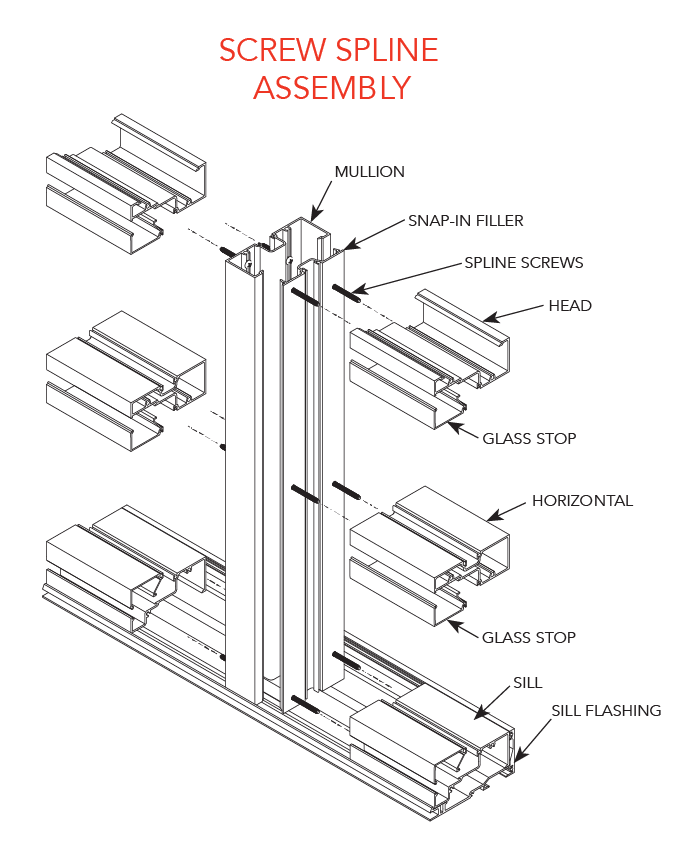 SCREW SPLINE
ASSEMBLY

MULLION

SNAP-IN FILLER

SPLINE SCREWS

HEAD

GLASS STOP

HORIZONTAL

GLASS STOP

SILL

SILL FLASHING