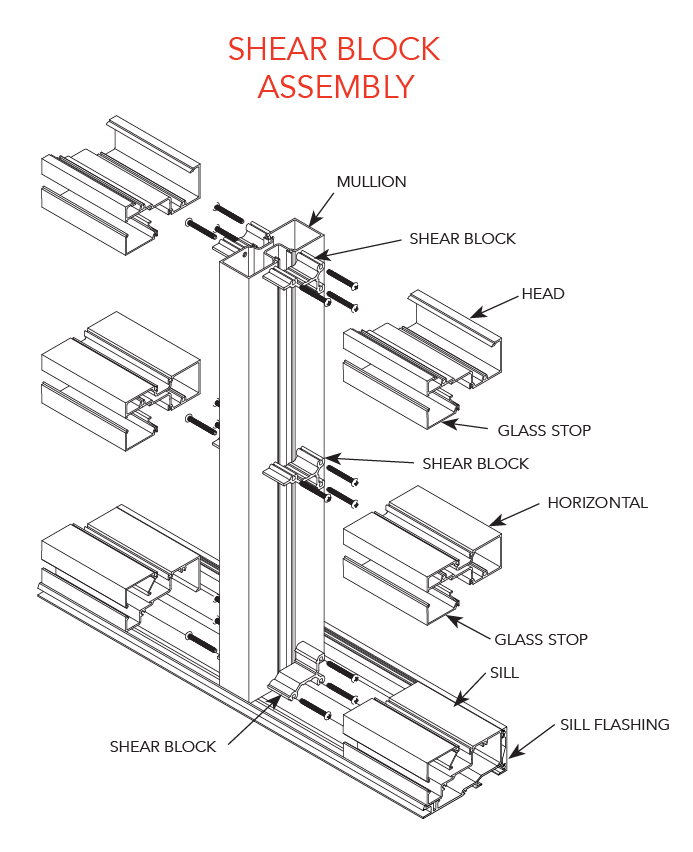 SHEAR BLOCK ASSEMBLY

MULLION

SHEAR BLOCK

HEAD

GLASS STOP

SHEAR BLOCK

HORIZONTAL

GLASS STOP

SILL

SILL FLASHING

SHEAR BLOCK