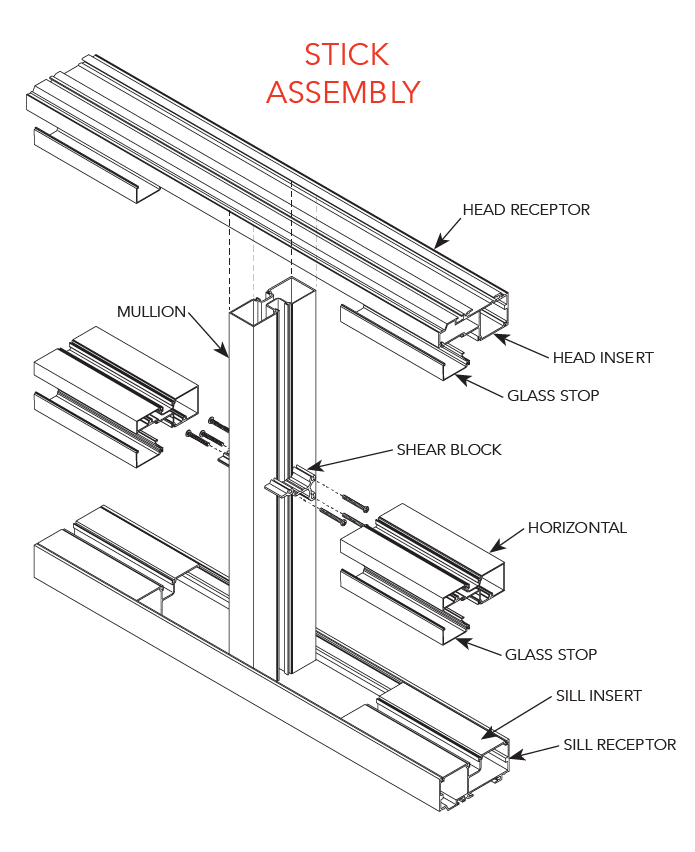 STICK ASSEMBLY

HEAD RECEPTOR

MULLION

HEAD INSERT

GLASS STOP

SHEAR BLOCK

HORIZONTAL

GLASS STOP

SILL INSERT

SILL RECEPTOR