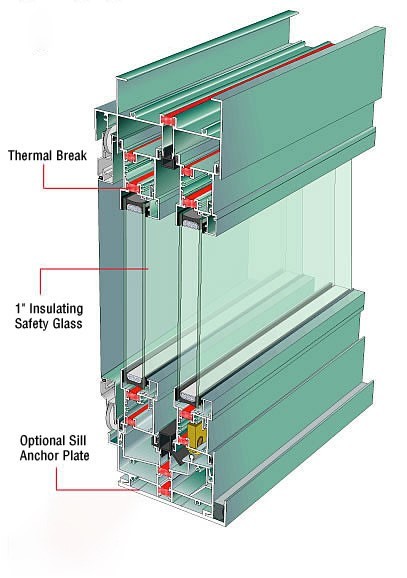 Thermal Break

1" Insulating
Safety Glass

Optional Sill
Anchor Plate